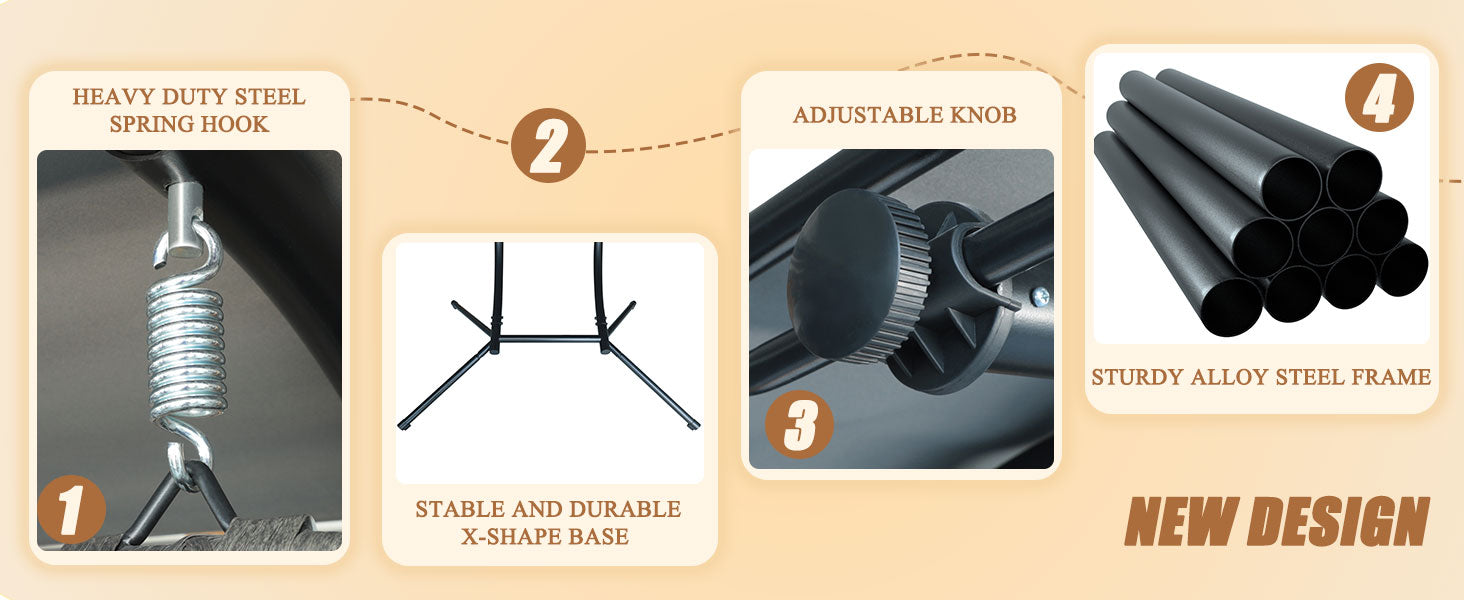 HEAVY DUTY STEEL SPRING HOOK

1

2

STABLE AND DURABLE X-SHAPE BASE

ADJUSTABLE KNOB

3

4

STURDY ALLOY STEEL FRAME

NEW DESIGN