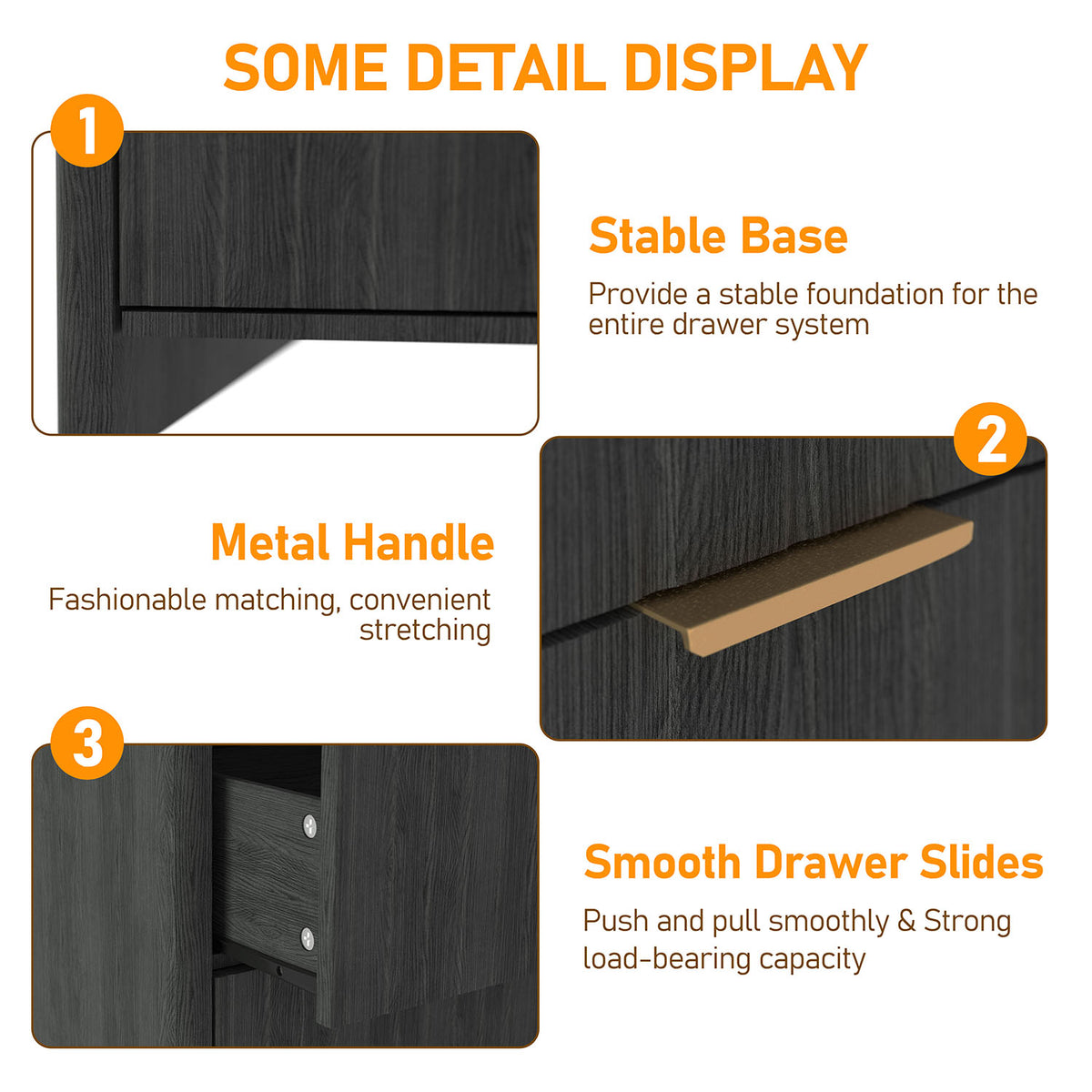 SOME DETAIL DISPLAY

1

Stable Base

Provide a stable foundation for the entire drawer system

2

Metal Handle

Fashionable matching, convenient stretching

3

Smooth Drawer Slides

Push and pull smoothly & Strong load-bearing capacity