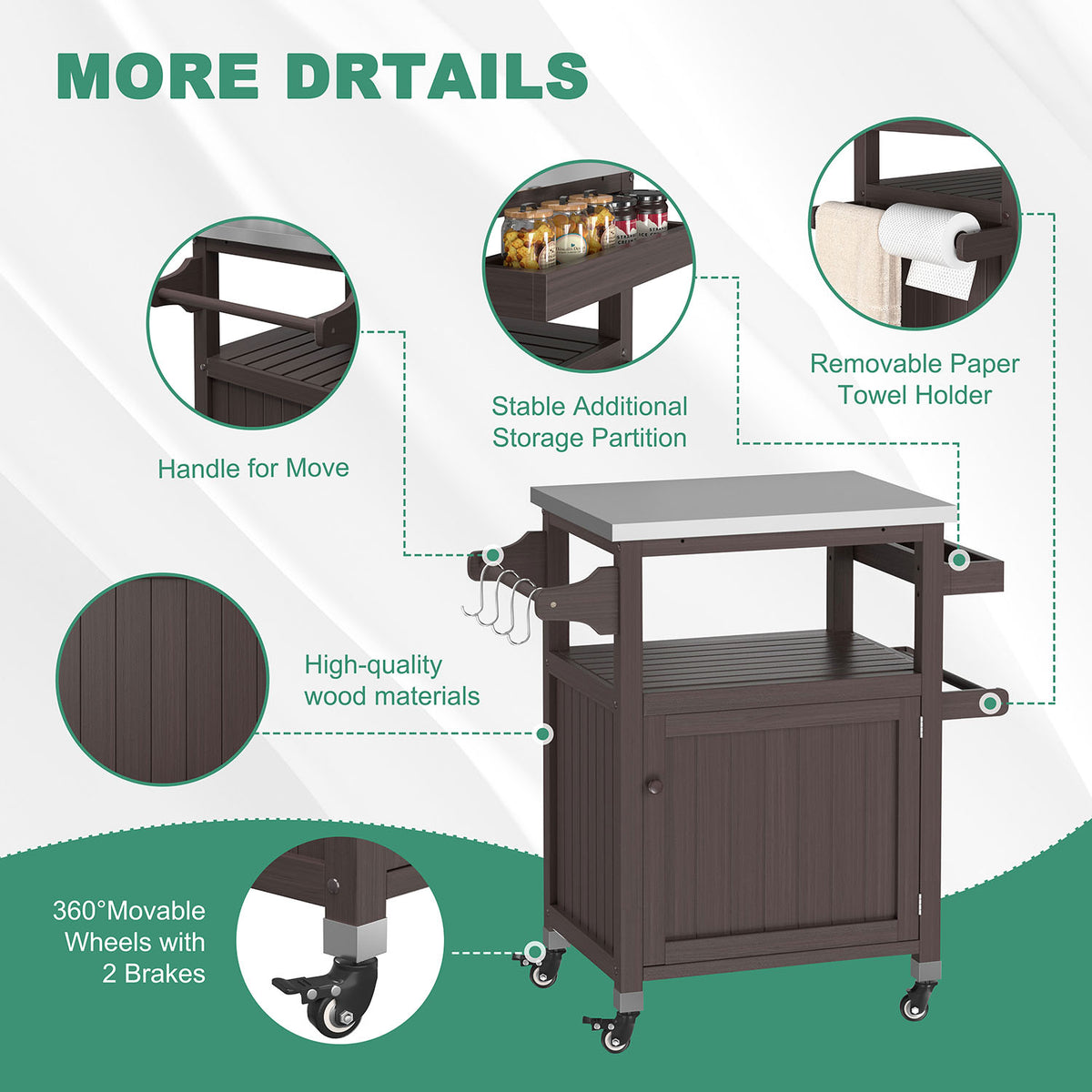 MORE DRTAILS

Handle for Move

Stable Additional Storage Partition

Removable Paper Towel Holder

High-quality wood materials

360°Movable Wheels with 2 Brakes