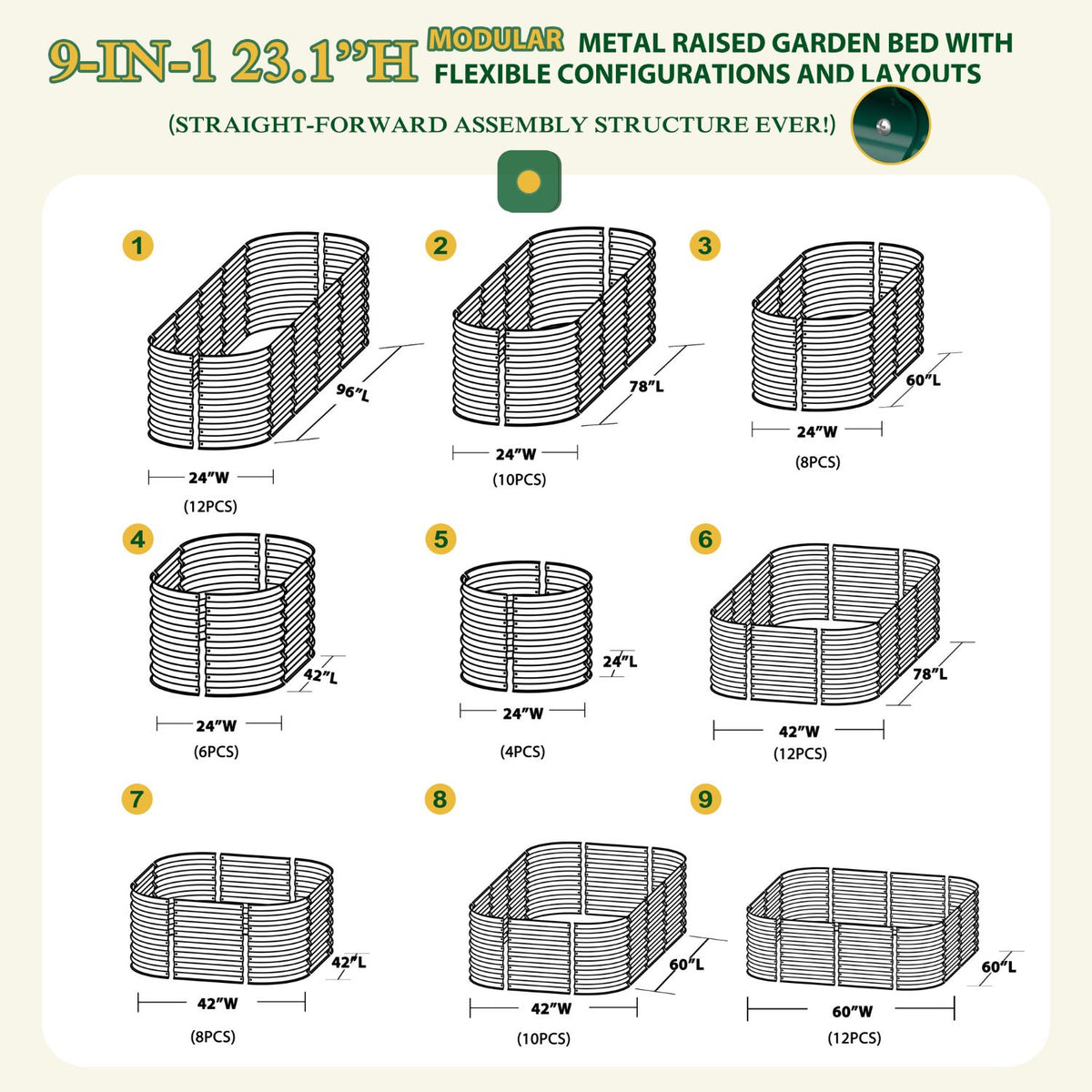 9-IN-1 23.1"H MODULAR METAL RAISED GARDEN BED WITH FLEXIBLE CONFIGURATIONS AND LAYOUTS

(STRAIGHT-FORWARD ASSEMBLY STRUCTURE EVER!)

1
96"L
24"W
(12PCS)

2
78"L
24"W
(10PCS)

3
60"L
24"W
(8PCS)

4
42"L
24"W
(6PCS)

5
24"L
24"W
(4PCS)

6
78"L
42"W
(12PCS)

7
42"L
42"W
(8PCS)

8
60"L
42"W
(10PCS)

9
60"L
60"W
(12PCS)