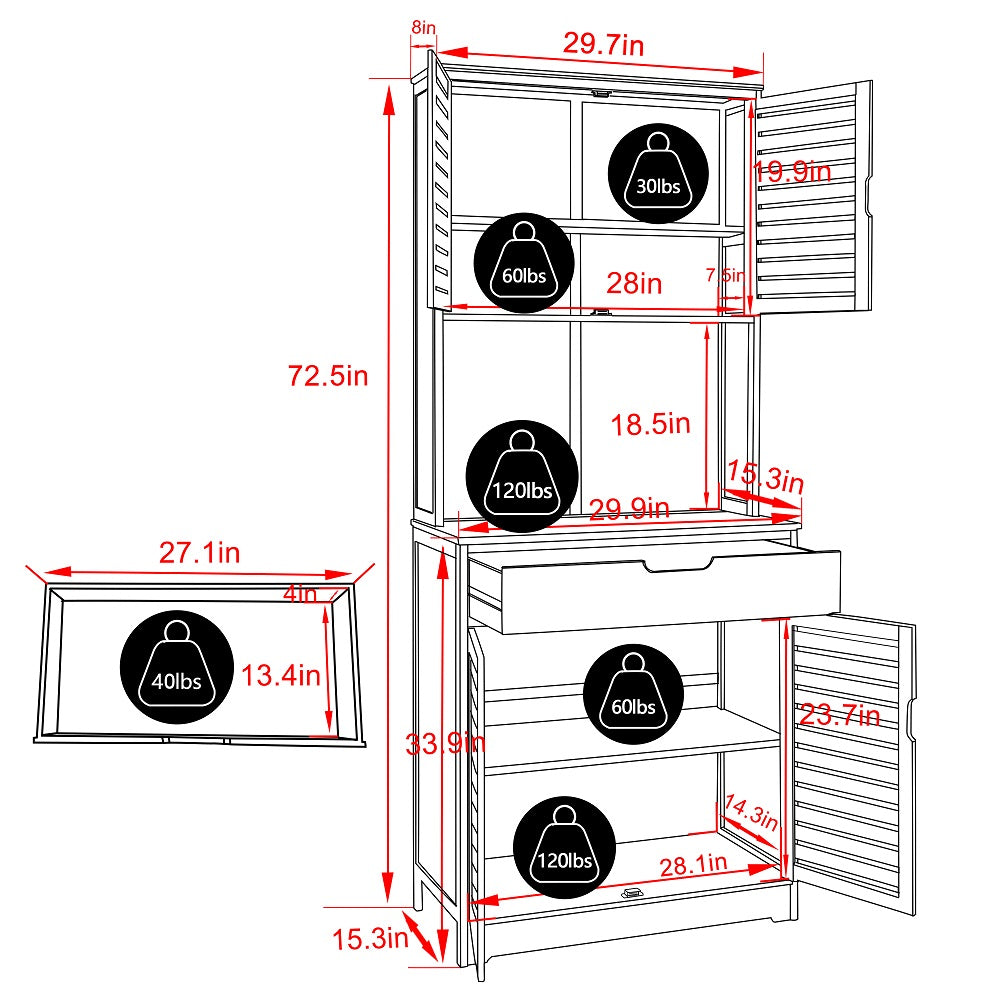 8in
29.7in
30lbs
19.9in
60lbs
28in
7.5in
72.5in
18.5in
120lbs
15.3in
29.9in
27.1in
4in
40lbs
13.4in
60lbs
23.7in
33.9in
14.3in
120lbs
28.1in
15.3in