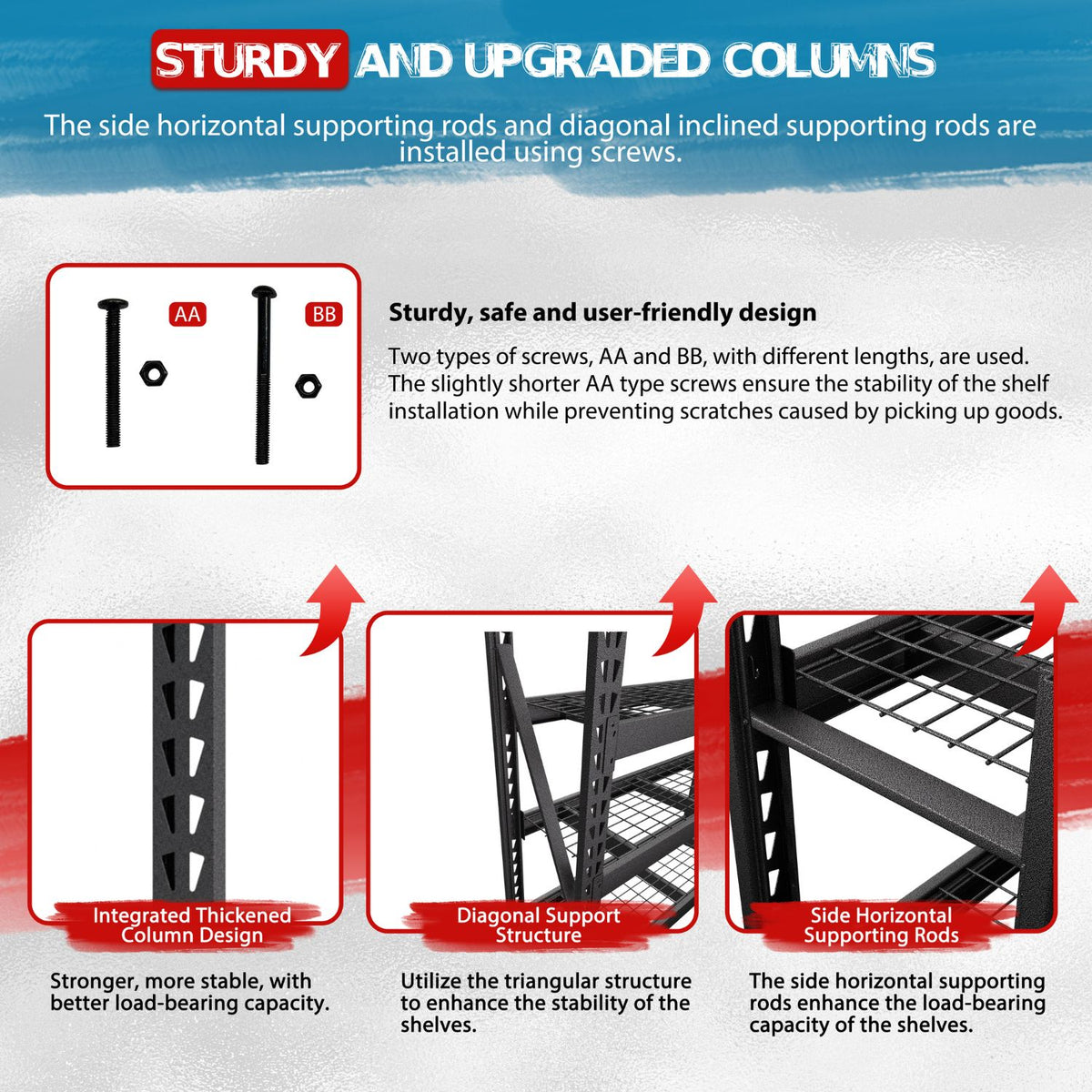 STURDY AND UPGRADED COLUMNS

The side horizontal supporting rods and diagonal inclined supporting rods are installed using screws.

AA

BB

Sturdy, safe and user-friendly design

Two types of screws, AA and BB, with different lengths, are used. The slightly shorter AA type screws ensure the stability of the shelf installation while preventing scratches caused by picking up goods.

Integrated Thickened Column Design

Stronger, more stable, with better load-bearing capacity.

Diagonal Support Structure

Utilize the triangular structure to enhance the stability of the shelves.

Side Horizontal Supporting Rods

The side horizontal supporting rods enhance the load-bearing capacity of the shelves.