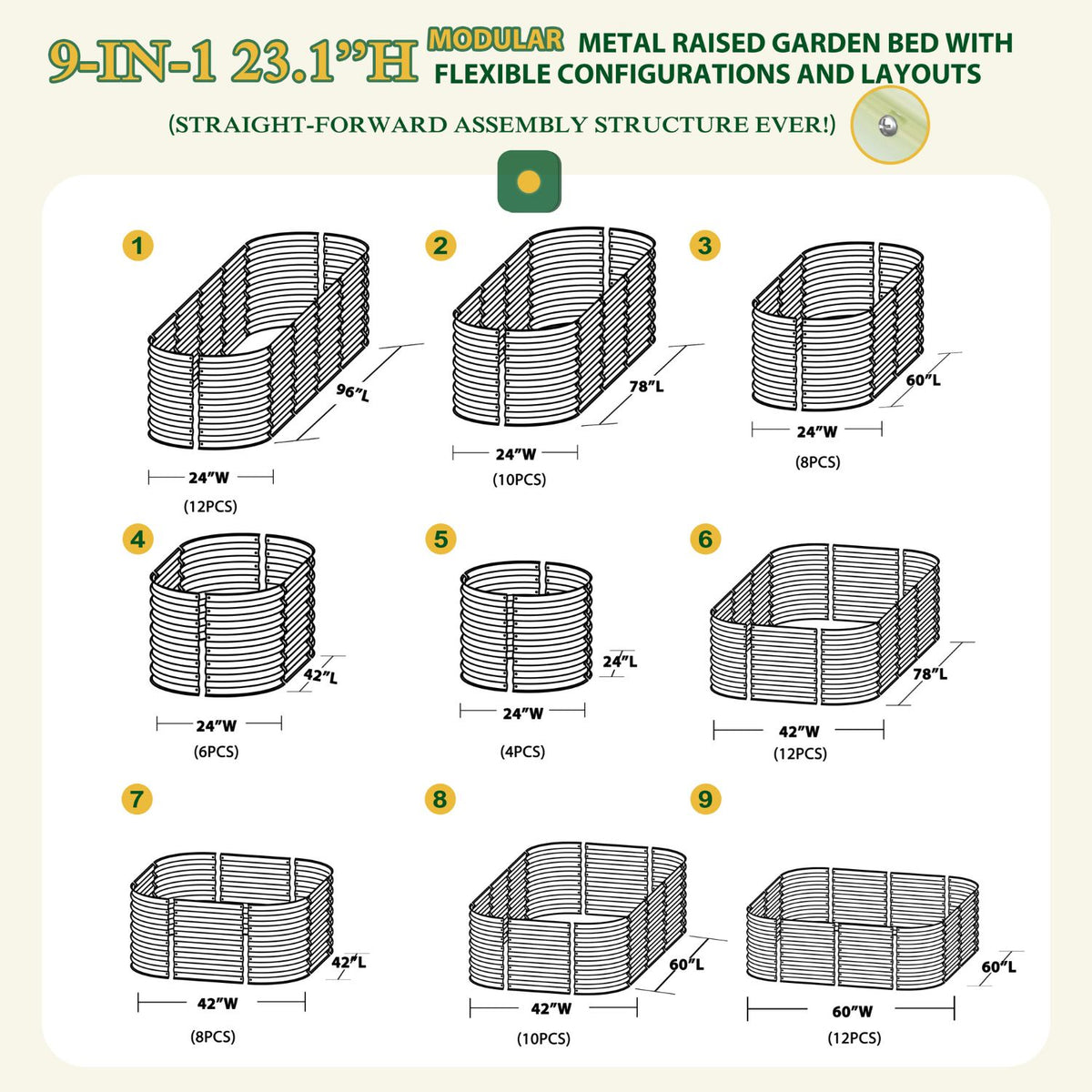 9-IN-1 23.1"H MODULAR METAL RAISED GARDEN BED WITH FLEXIBLE CONFIGURATIONS AND LAYOUTS

(STRAIGHT-FORWARD ASSEMBLY STRUCTURE EVER!)

1
96"L
24"W
(12PCS)

2
78"L
24"W
(10PCS)

3
60"L
24"W
(8PCS)

4
42"L
24"W
(6PCS)

5
24"L
24"W
(4PCS)

6
78"L
42"W
(12PCS)

7
42"L
42"W
(8PCS)

8
60"L
42"W
(10PCS)

9
60"L
60"W
(12PCS)