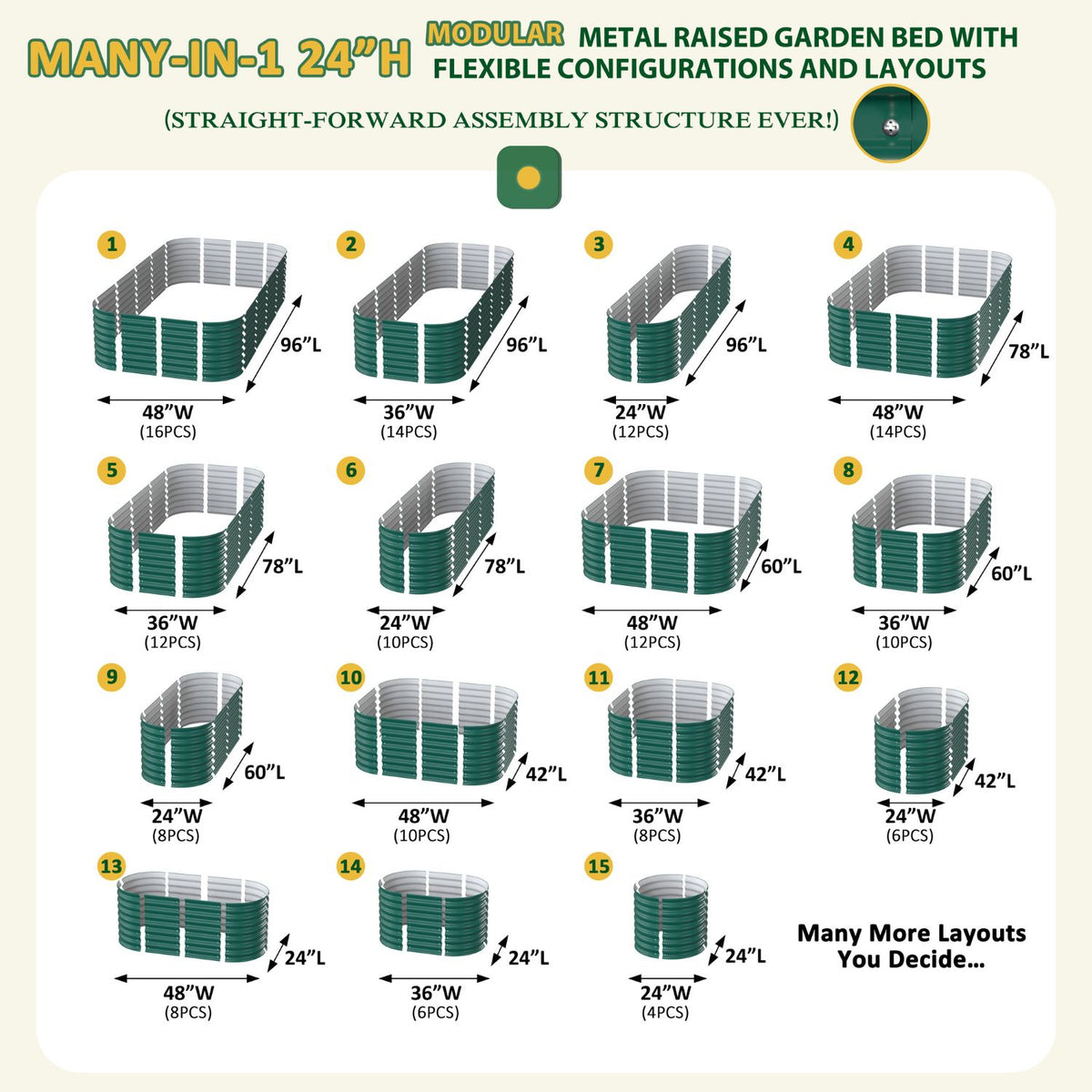 MANY-IN-1 24"H MODULAR METAL RAISED GARDEN BED WITH FLEXIBLE CONFIGURATIONS AND LAYOUTS

(STRAIGHT-FORWARD ASSEMBLY STRUCTURE EVER!)

1
96"L
48"W
(16PCS)

2
96"L
36"W
(14PCS)

3
96"L
24"W
(12PCS)

4
78"L
48"W
(14PCS)

5
78"L
36"W
(12PCS)

6
78"L
24"W
(10PCS)

7
60"L
48"W
(12PCS)

8
60"L
36"W
(10PCS)

9
60"L
24"W
(8PCS)

10
42"L
48"W
(10PCS)

11
42"L
36"W
(8PCS)

12
42"L
24"W
(6PCS)

13
24"L
48"W
(8PCS)

14
24"L
36"W
(6PCS)

15
24"L
24"W
(4PCS)

Many More Layouts You Decide...